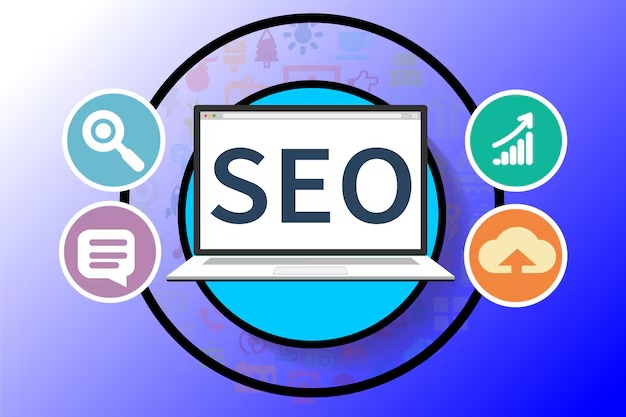 SEO